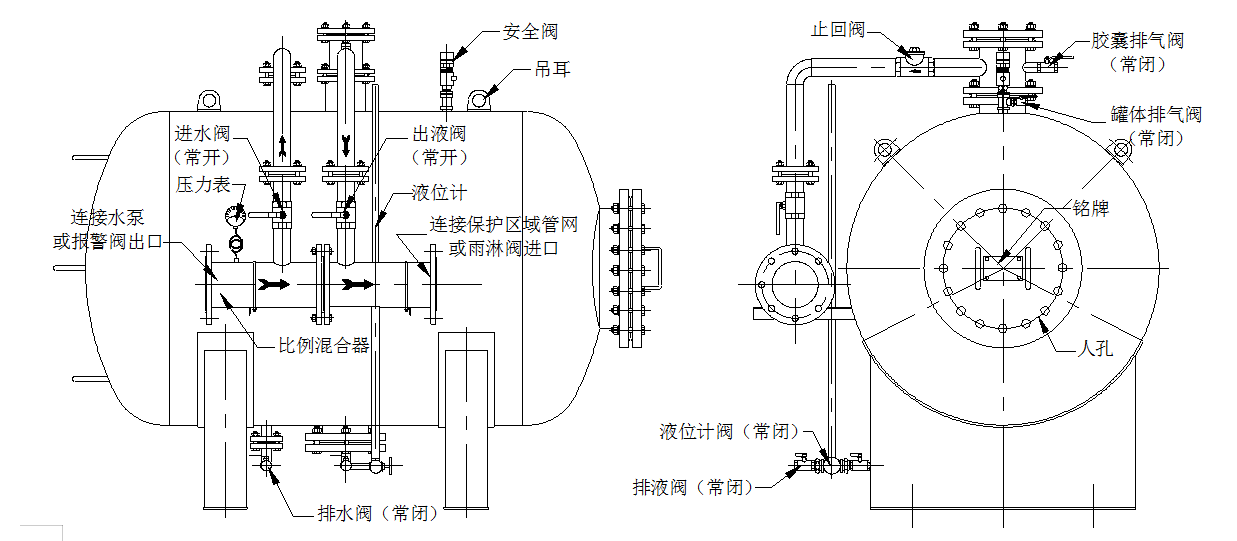 安全阀
吊耳
进水阀
（常开）
出液阀
（常开）
压力表
液位计
连接水泵
或报警阀出口
连接保护区域管网
或雨淋阀进口
比例混合器
排水阀（常闭）
止回阀
胶囊排气阀
（常闭）
罐体排气阀
（常闭）
铭牌
人孔
液位计阀（常闭）
排液阀（常闭）