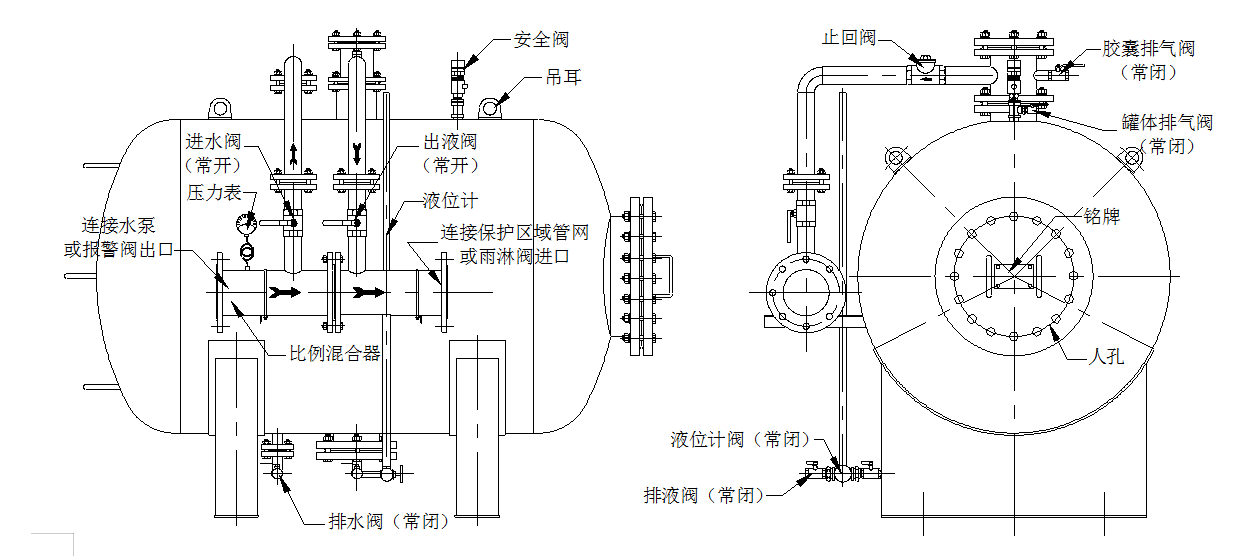 安全阀

吊耳

进水阀
（常开）

出液阀
（常开）

压力表

液位计

连接水泵
或报警阀出口

连接保护区域管网
或雨淋阀进口

比例混合器

排水阀（常闭）

止回阀

胶囊排气阀
（常闭）

罐体排气阀
（常闭）

铭牌

人孔

液位计阀（常闭）

排液阀（常闭）